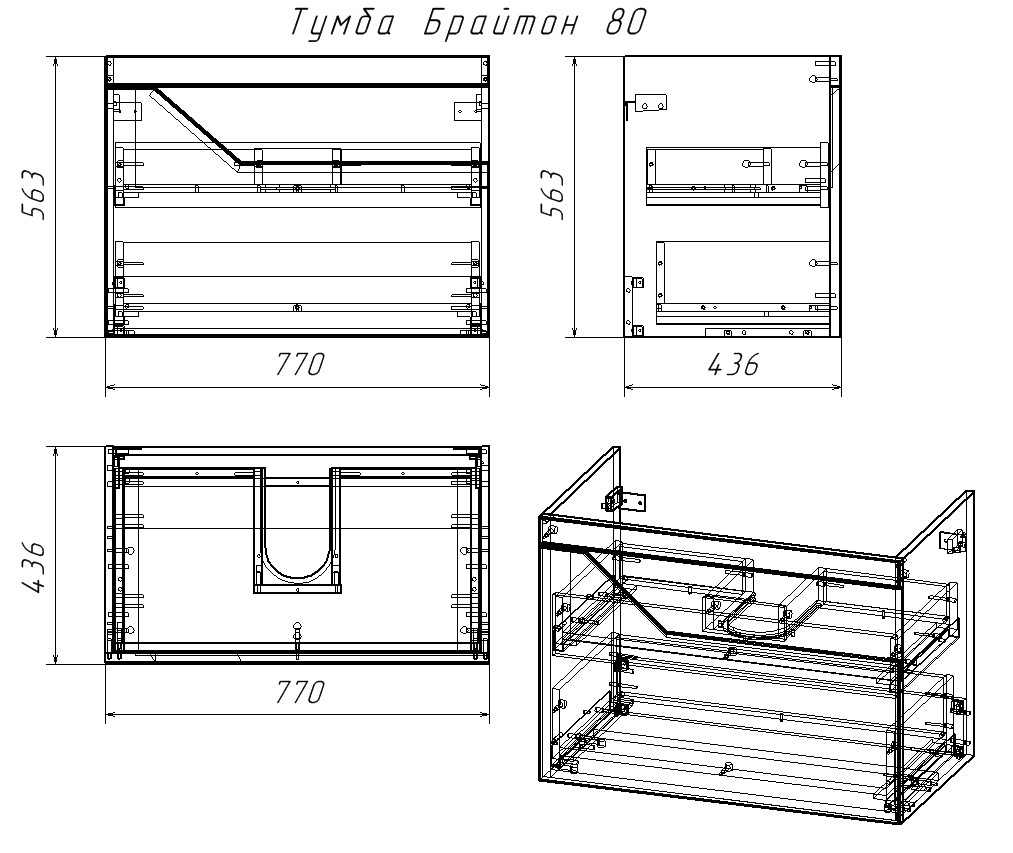 Тумба Брайтон 80

563

770

563

436

436

770