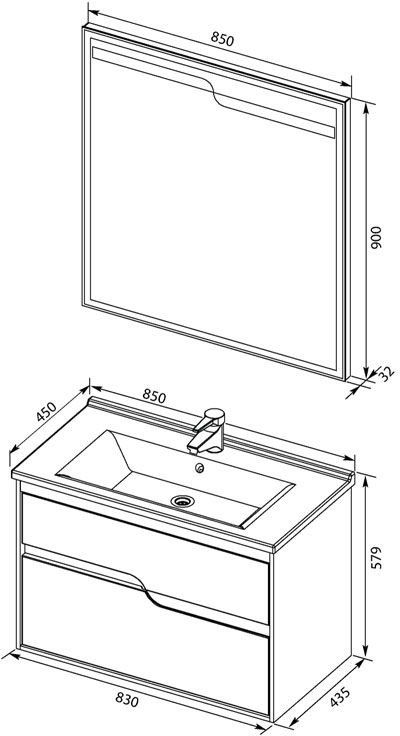 850
900
32
450
850
579
830
435